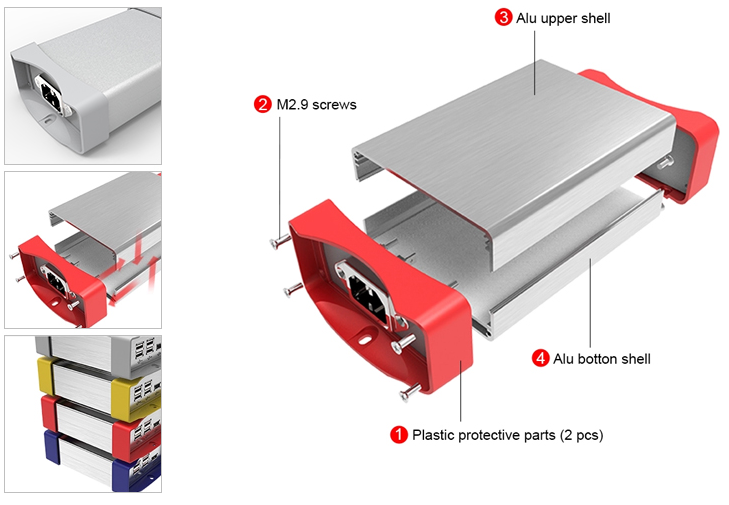 3 Alu upper shell

2 M2.9 screws

4 Alu botton shell

1 Plastic protective parts (2 pcs)