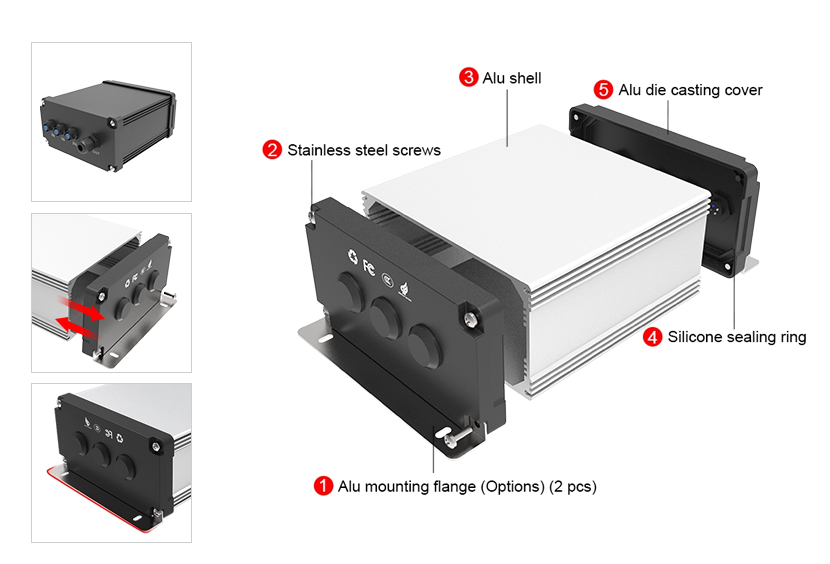 3 Alu shell

5 Alu die casting cover

2 Stainless steel screws

FC

4 Silicone sealing ring

1 Alu mounting flange (Options) (2 pcs)