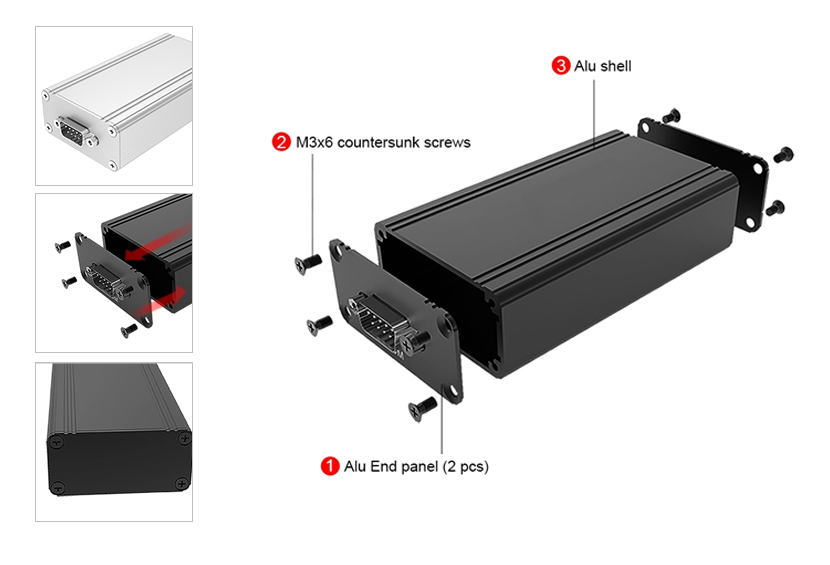 3 Alu shell

2 M3x6 countersunk screws

1 Alu End panel (2 pcs)