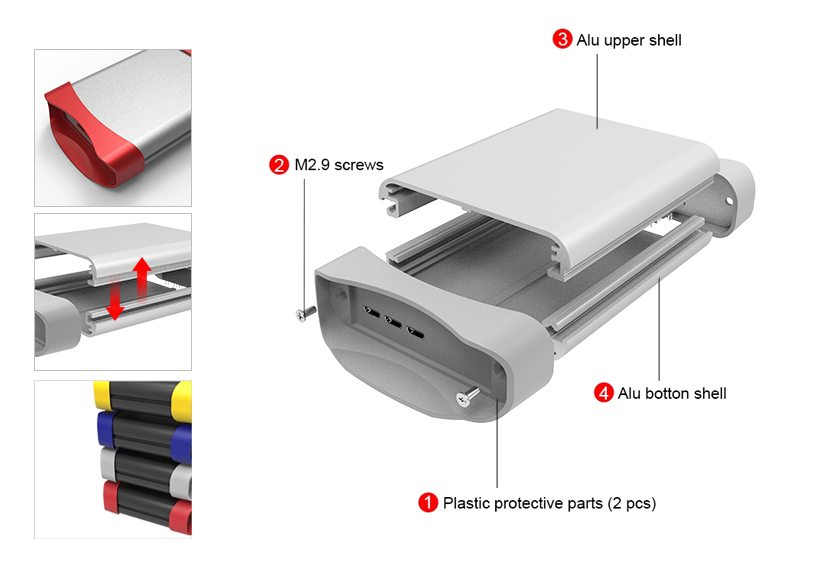 3 Alu upper shell

2 M2.9 screws

4 Alu botton shell

1 Plastic protective parts (2 pcs)