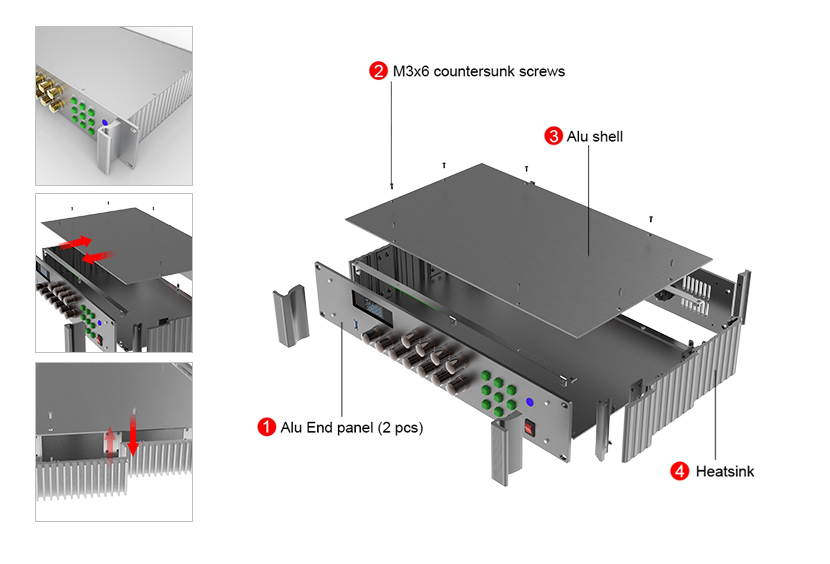 2 M3x6 countersunk screws

3 Alu shell

1 Alu End panel (2 pcs)

4 Heatsink