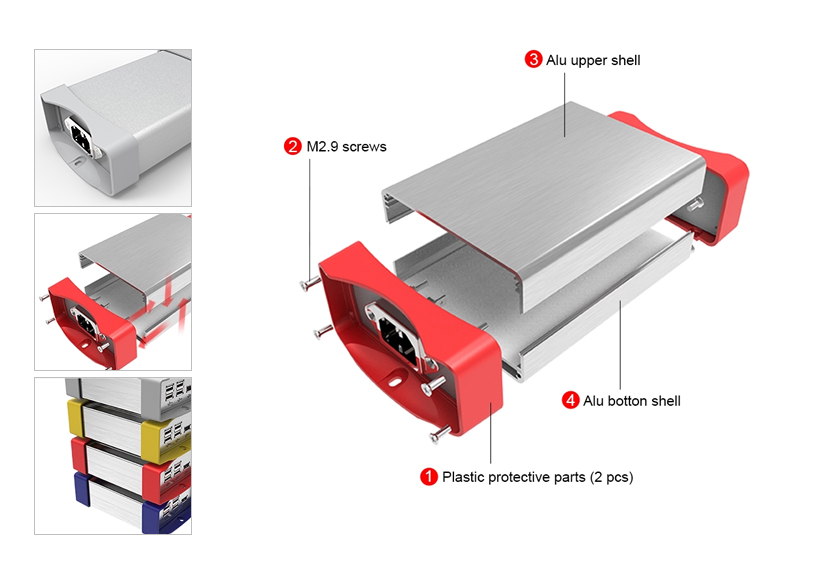 3 Alu upper shell

2 M2.9 screws

4 Alu botton shell

1 Plastic protective parts (2 pcs)