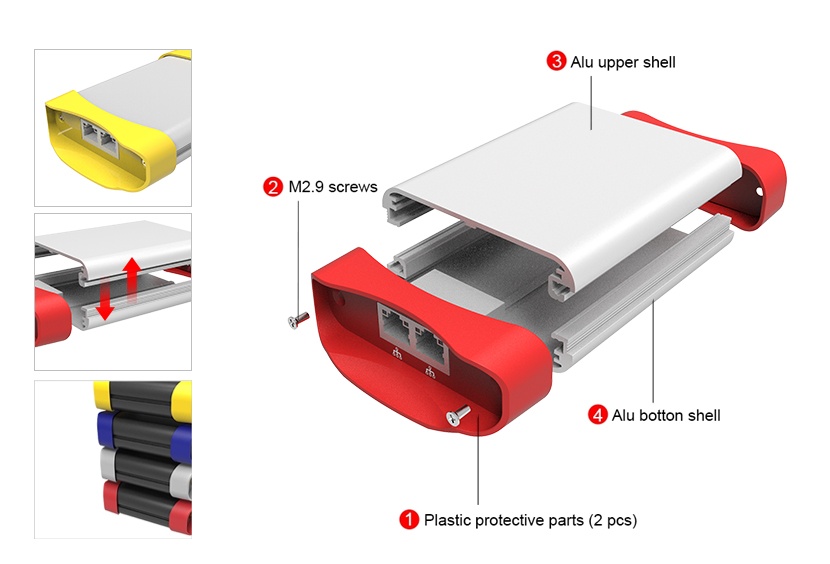 3 Alu upper shell

2 M2.9 screws

4 Alu botton shell

1 Plastic protective parts (2 pcs)