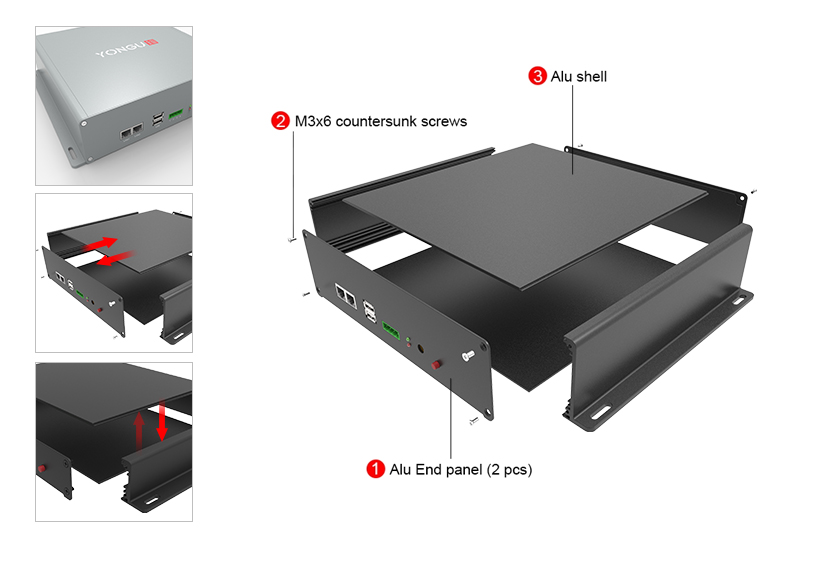 YONGU

3 Alu shell

2 M3x6 countersunk screws

1 Alu End panel (2 pcs)