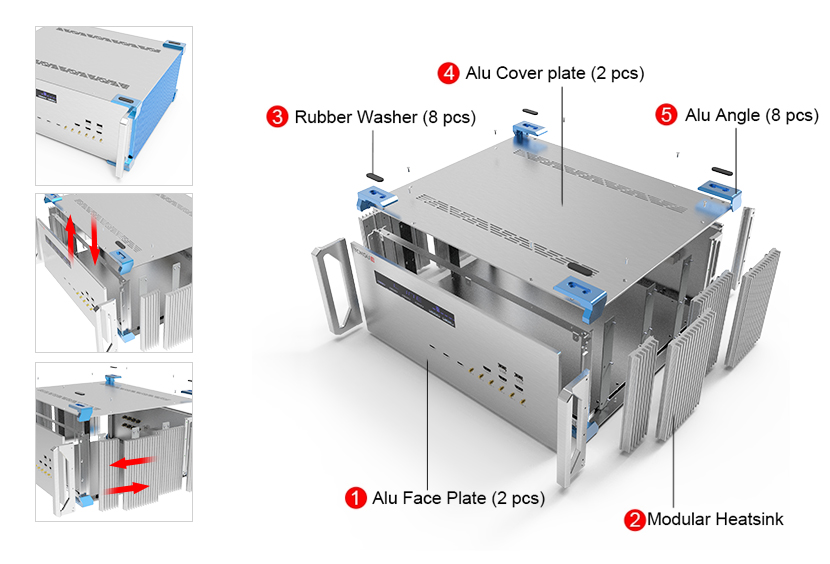 4 Alu Cover plate (2 pcs)

3 Rubber Washer (8 pcs)

5 Alu Angle (8 pcs)

1 Alu Face Plate (2 pcs)

2 Modular Heatsink