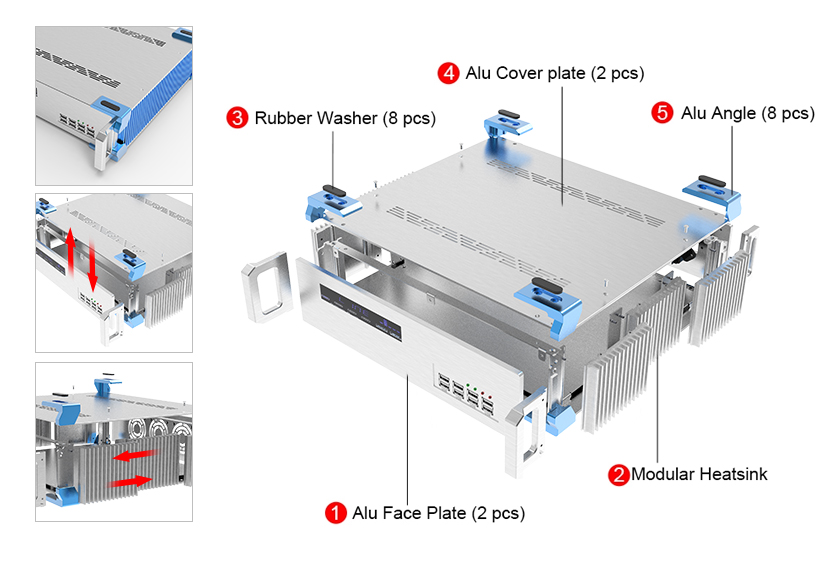 4 Alu Cover plate (2 pcs)

3 Rubber Washer (8 pcs)

5 Alu Angle (8 pcs)

2 Modular Heatsink

1 Alu Face Plate (2 pcs)