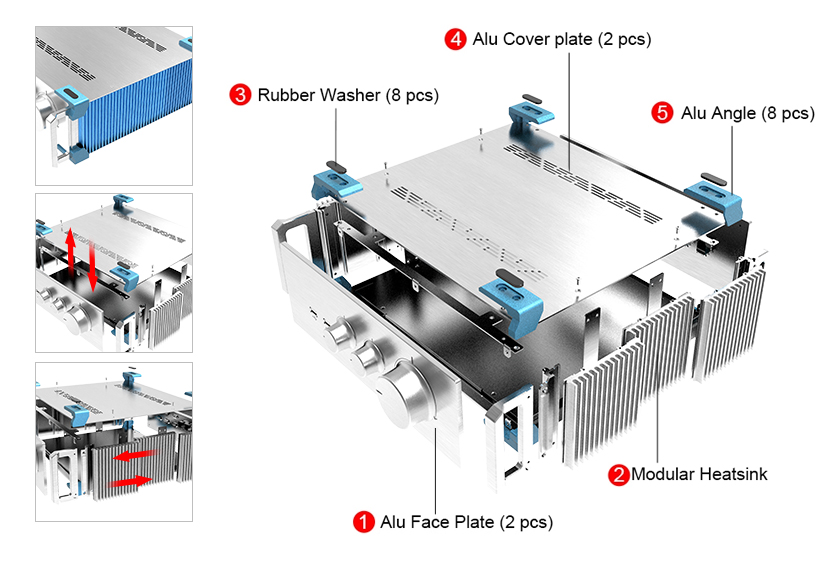 4 Alu Cover plate (2 pcs)

3 Rubber Washer (8 pcs)

5 Alu Angle (8 pcs)

2 Modular Heatsink

1 Alu Face Plate (2 pcs)