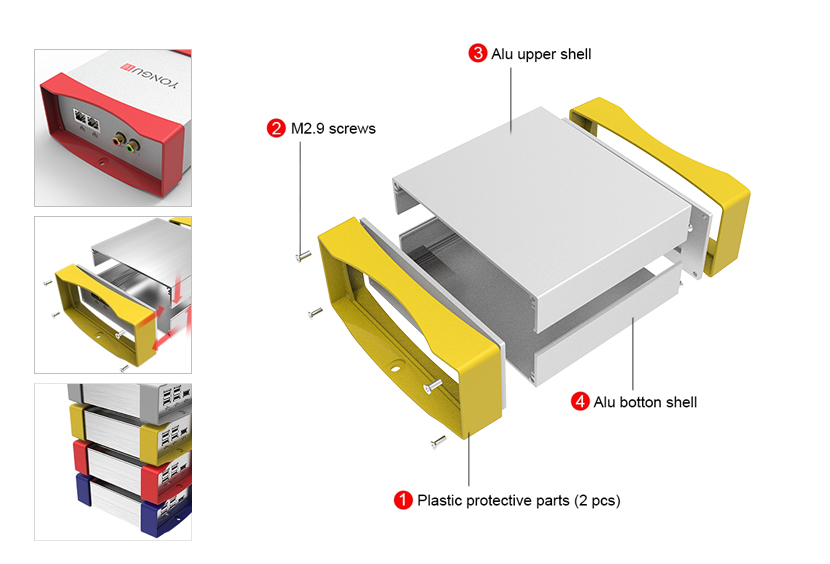 YONGU

3 Alu upper shell

2 M2.9 screws

4 Alu botton shell

1 Plastic protective parts (2 pcs)