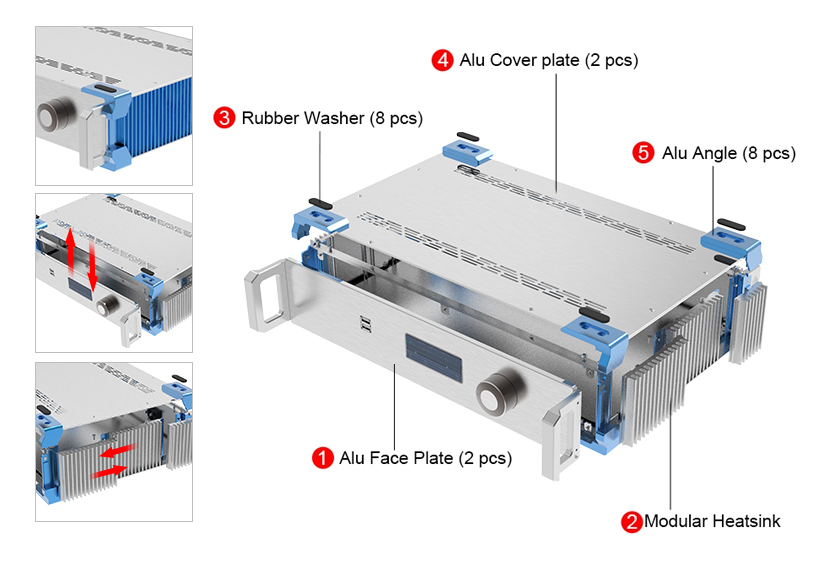 4 Alu Cover plate (2 pcs)

3 Rubber Washer (8 pcs)

5 Alu Angle (8 pcs)

1 Alu Face Plate (2 pcs)

2 Modular Heatsink