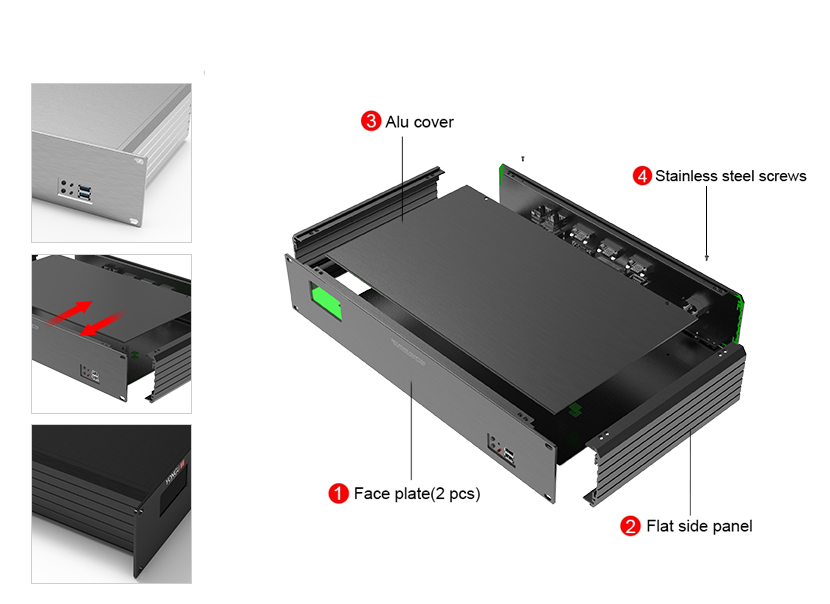 3 Alu cover

4 Stainless steel screws

1 Face plate(2 pcs)

2 Flat side panel