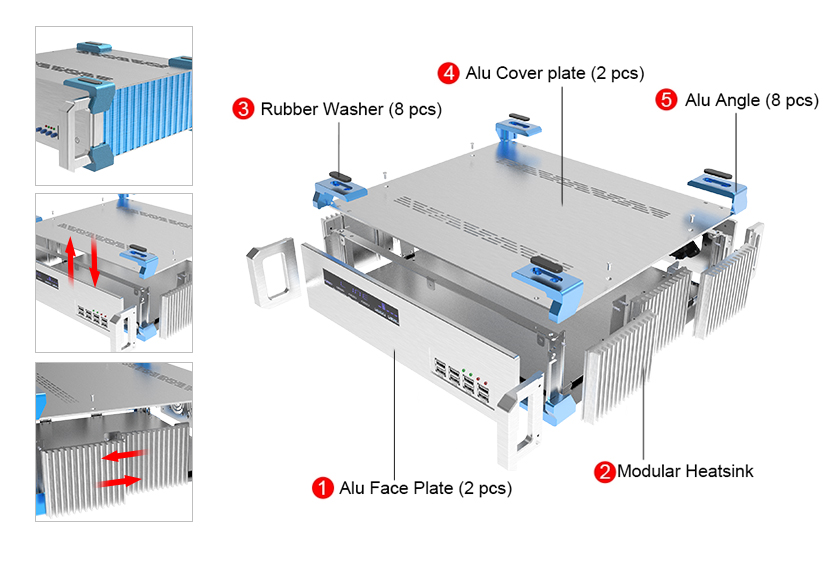 4 Alu Cover plate (2 pcs)

3 Rubber Washer (8 pcs)

5 Alu Angle (8 pcs)

1 Alu Face Plate (2 pcs)

2 Modular Heatsink