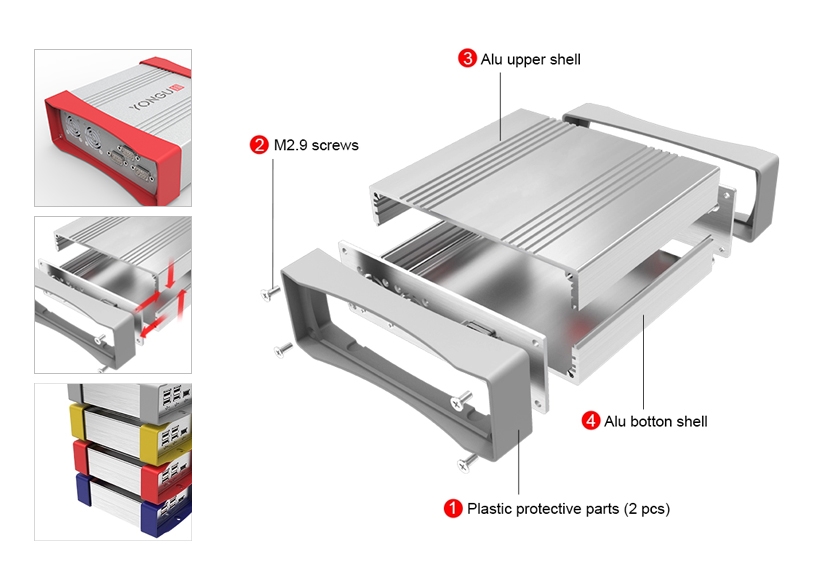 YONGU

3 Alu upper shell

2 M2.9 screws

4 Alu botton shell

1 Plastic protective parts (2 pcs)