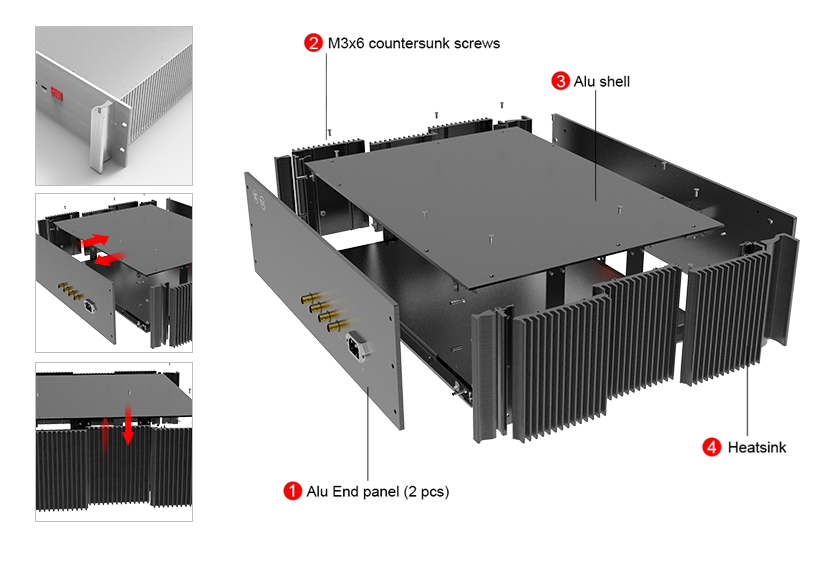 2 M3x6 countersunk screws

3 Alu shell

4 Heatsink

1 Alu End panel (2 pcs)