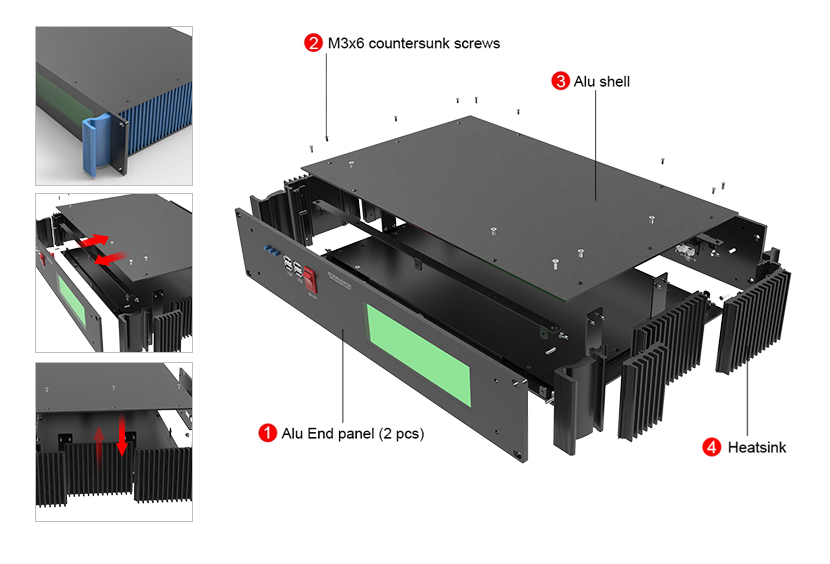 2 M3x6 countersunk screws

3 Alu shell

1 Alu End panel (2 pcs)

4 Heatsink