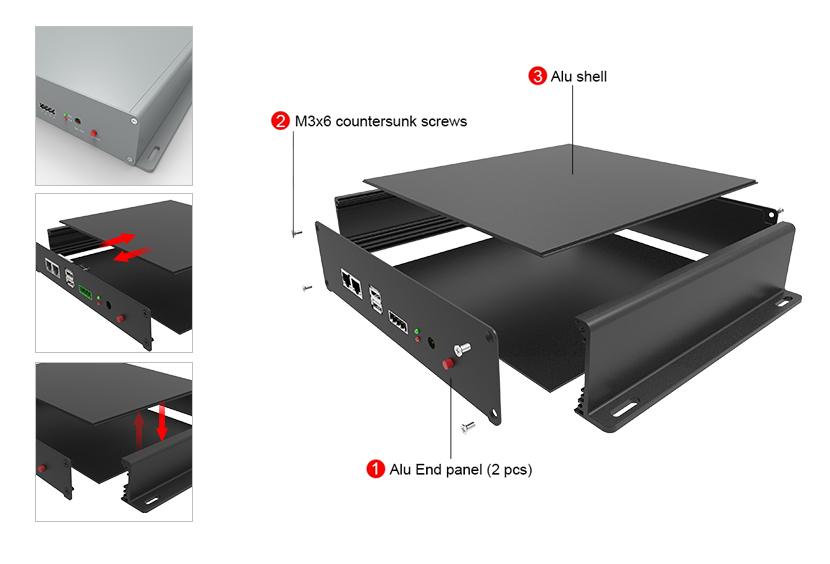 3 Alu shell

2 M3x6 countersunk screws

1 Alu End panel (2 pcs)