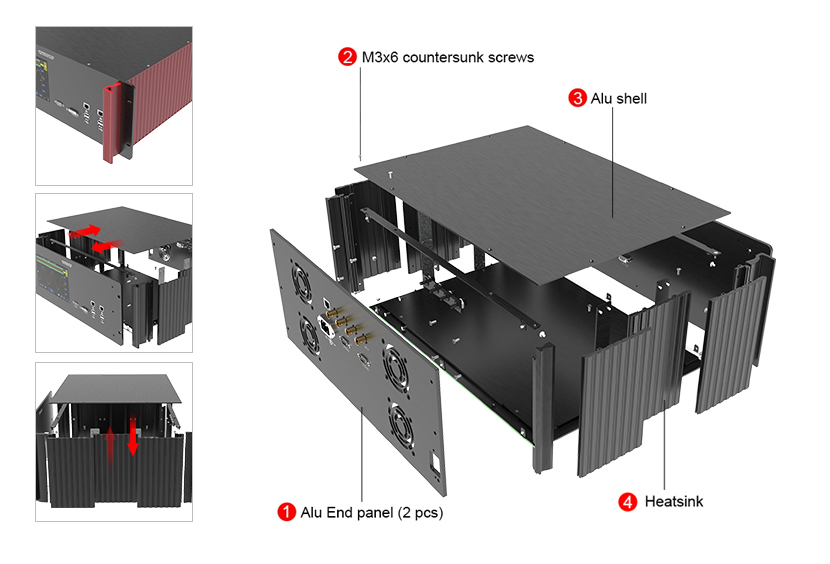 2 M3x6 countersunk screws

3 Alu shell

1 Alu End panel (2 pcs)

4 Heatsink