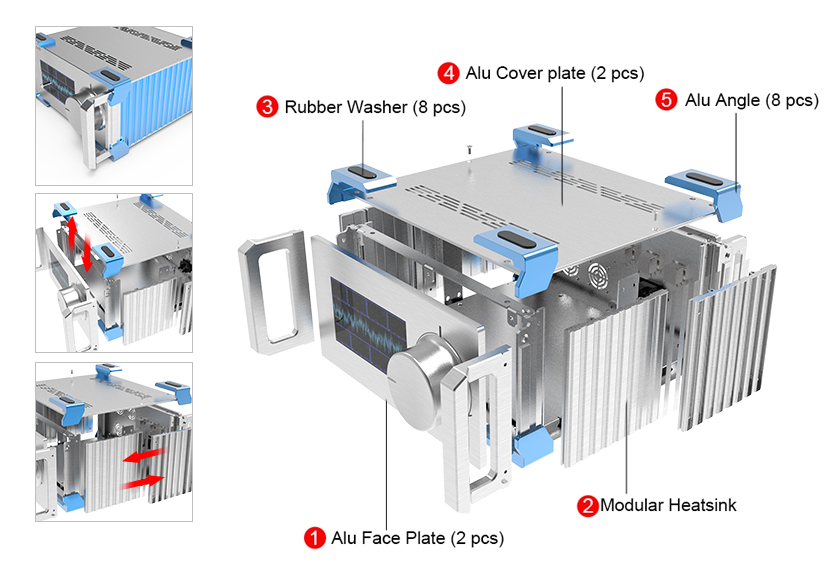 4 Alu Cover plate (2 pcs)

3 Rubber Washer (8 pcs)

5 Alu Angle (8 pcs)

2 Modular Heatsink

1 Alu Face Plate (2 pcs)