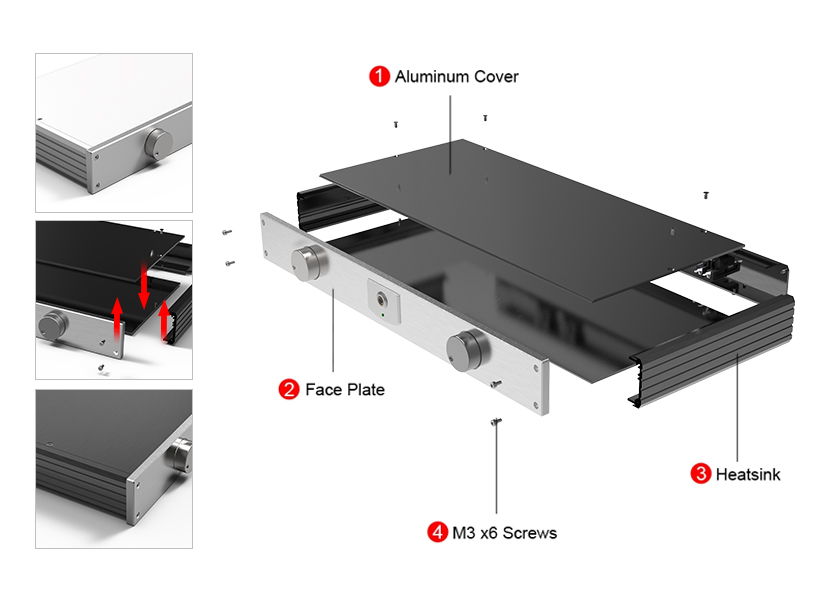 1 Aluminum Cover

2 Face Plate

3 Heatsink

4 M3 x6 Screws