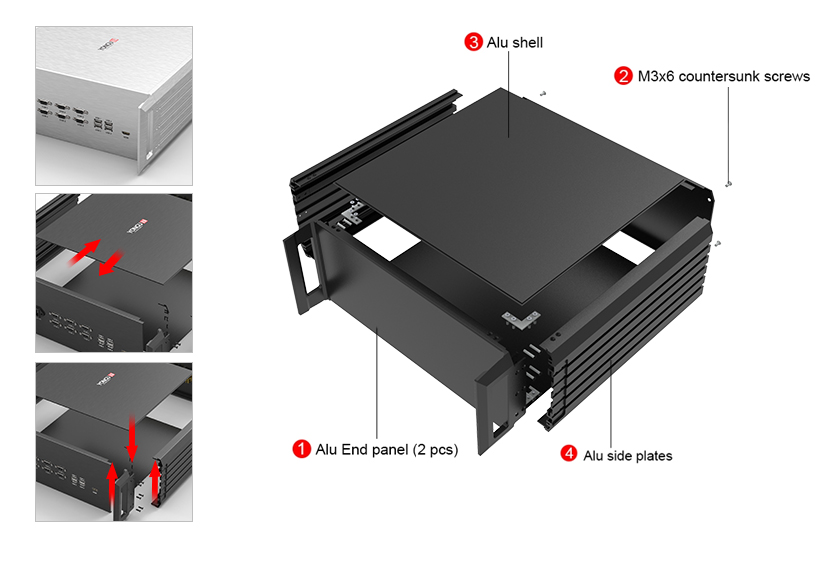 3 Alu shell

2 M3x6 countersunk screws

1 Alu End panel (2 pcs)

4 Alu side plates