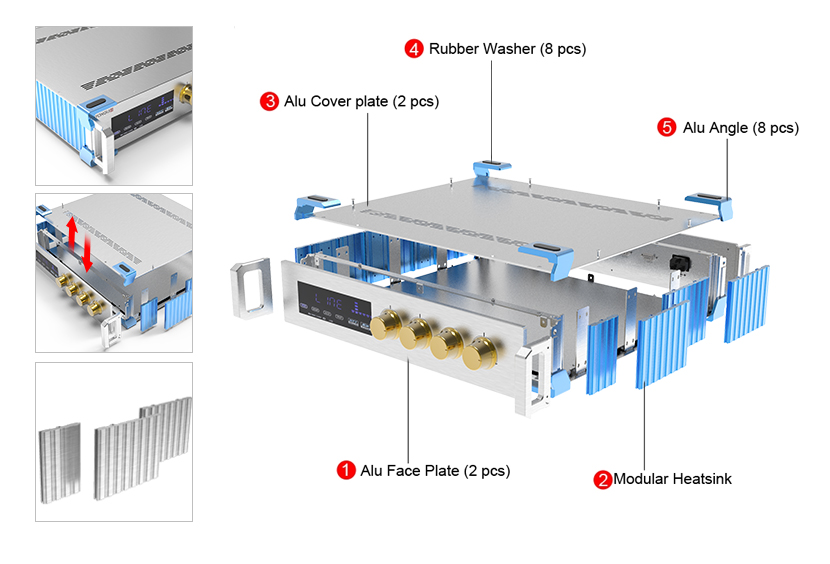 4 Rubber Washer (8 pcs)

3 Alu Cover plate (2 pcs)

5 Alu Angle (8 pcs)

LINE

LINE

1 Alu Face Plate (2 pcs)

2 Modular Heatsink