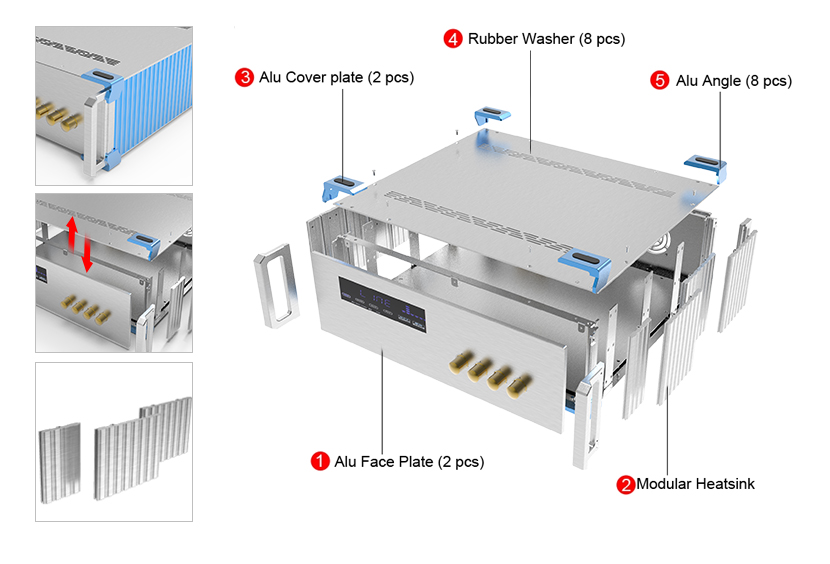 4 Rubber Washer (8 pcs)

3 Alu Cover plate (2 pcs)

5 Alu Angle (8 pcs)

1 Alu Face Plate (2 pcs)

2 Modular Heatsink