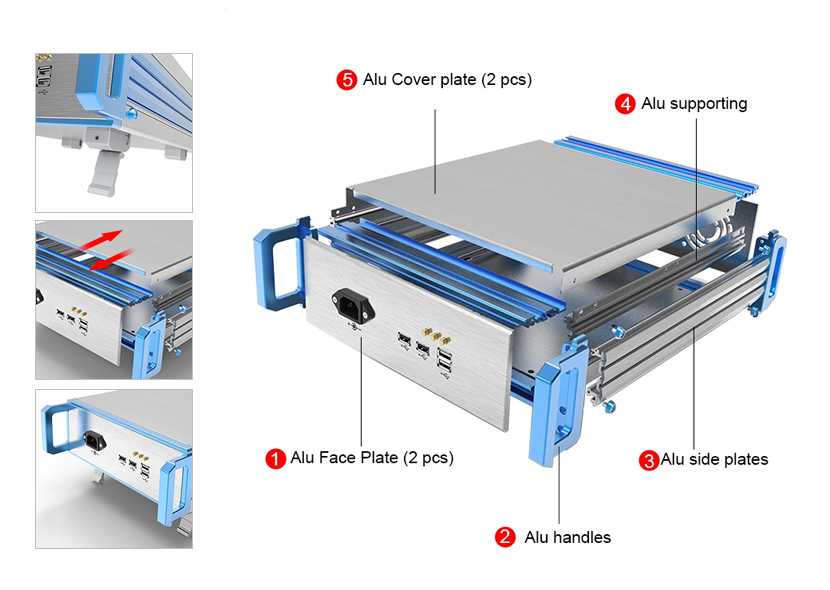 5 Alu Cover plate (2 pcs)

4 Alu supporting

1 Alu Face Plate (2 pcs)

3 Alu side plates

2 Alu handles