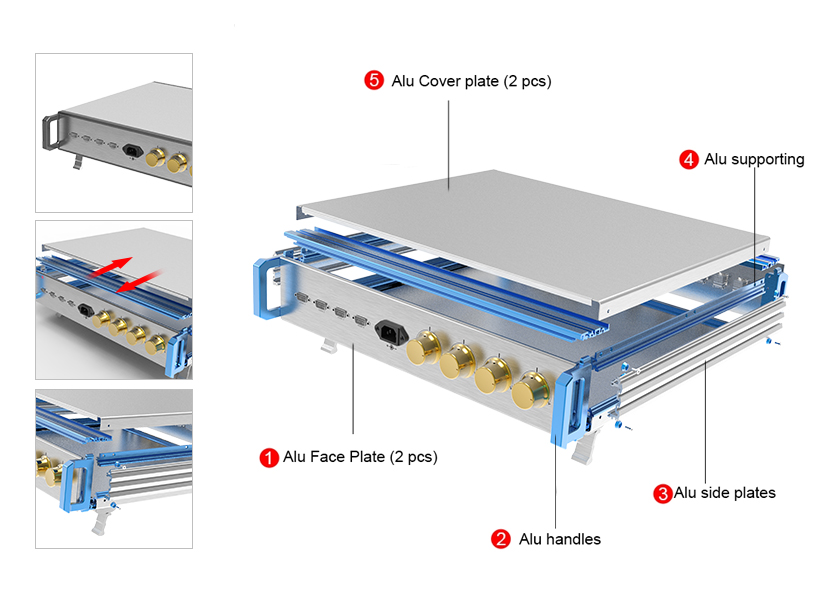 5 Alu Cover plate (2 pcs)

4 Alu supporting

1 Alu Face Plate (2 pcs)

3 Alu side plates

2 Alu handles