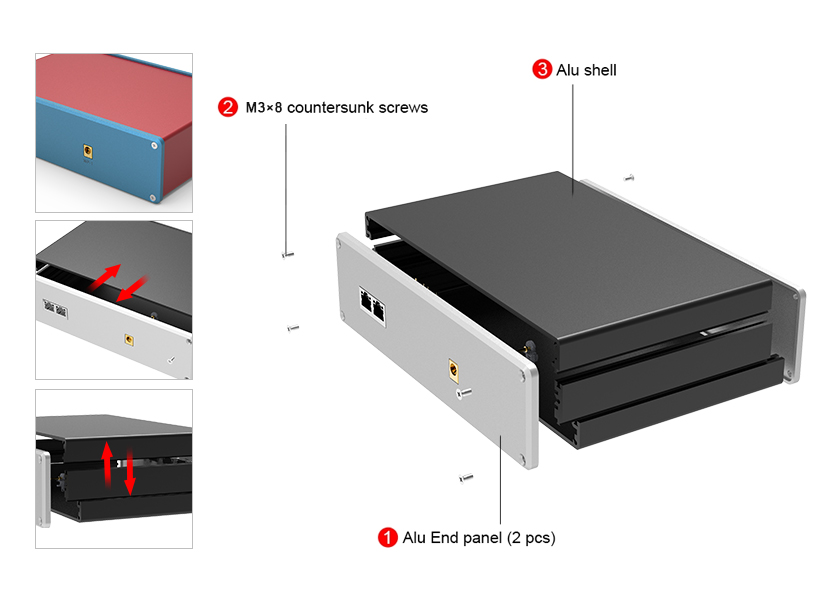 3 Alu shell

2 M3×8 countersunk screws

1 Alu End panel (2 pcs)