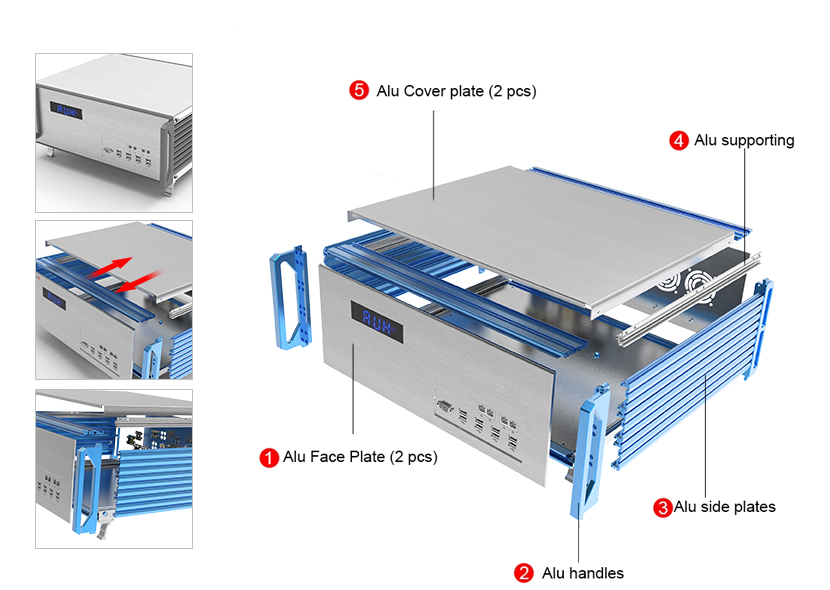 5 Alu Cover plate (2 pcs)

4 Alu supporting

1 Alu Face Plate (2 pcs)

3 Alu side plates

2 Alu handles