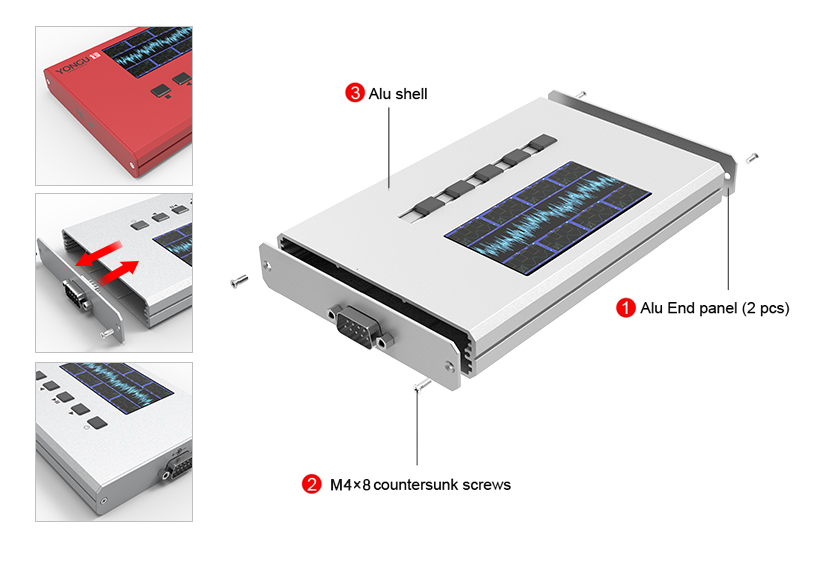 YONGU

3 Alu shell

1 Alu End panel (2 pcs)

2 M4×8 countersunk screws