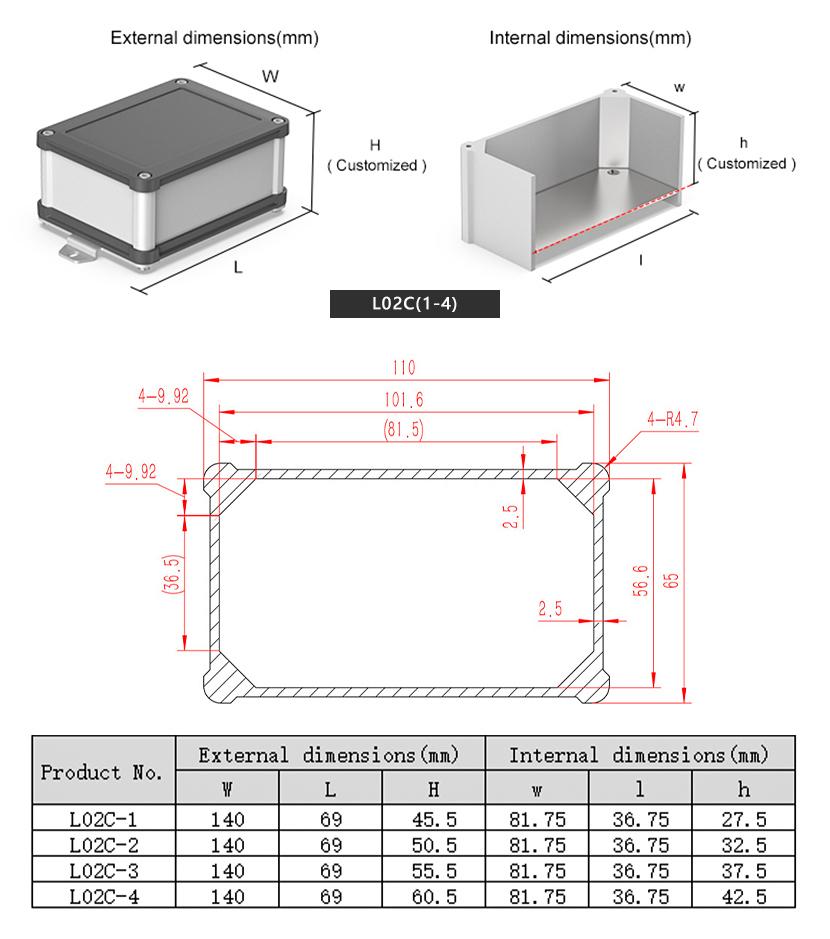 External dimensions(mm)

W

H
( Customized )

L

Internal dimensions(mm)

w

h
( Customized )

l

L02C(1-4)

110

101.6

(81.5)

4-9.92

4-9.92

4-R4.7

2.5

(36.5)

2.5

56.6

65

| Product No. | External dimensions(mm) | | | Internal dimensions(mm) | | |
|---|---|---|---|---|---|---|
| | W | L | H | w | l | h |
| L02C-1 | 140 | 69 | 45.5 | 81.75 | 36.75 | 27.5 |
| L02C-2 | 140 | 69 | 50.5 | 81.75 | 36.75 | 32.5 |
| L02C-3 | 140 | 69 | 55.5 | 81.75 | 36.75 | 37.5 |
| L02C-4 | 140 | 69 | 60.5 | 81.75 | 36.75 | 42.5 |