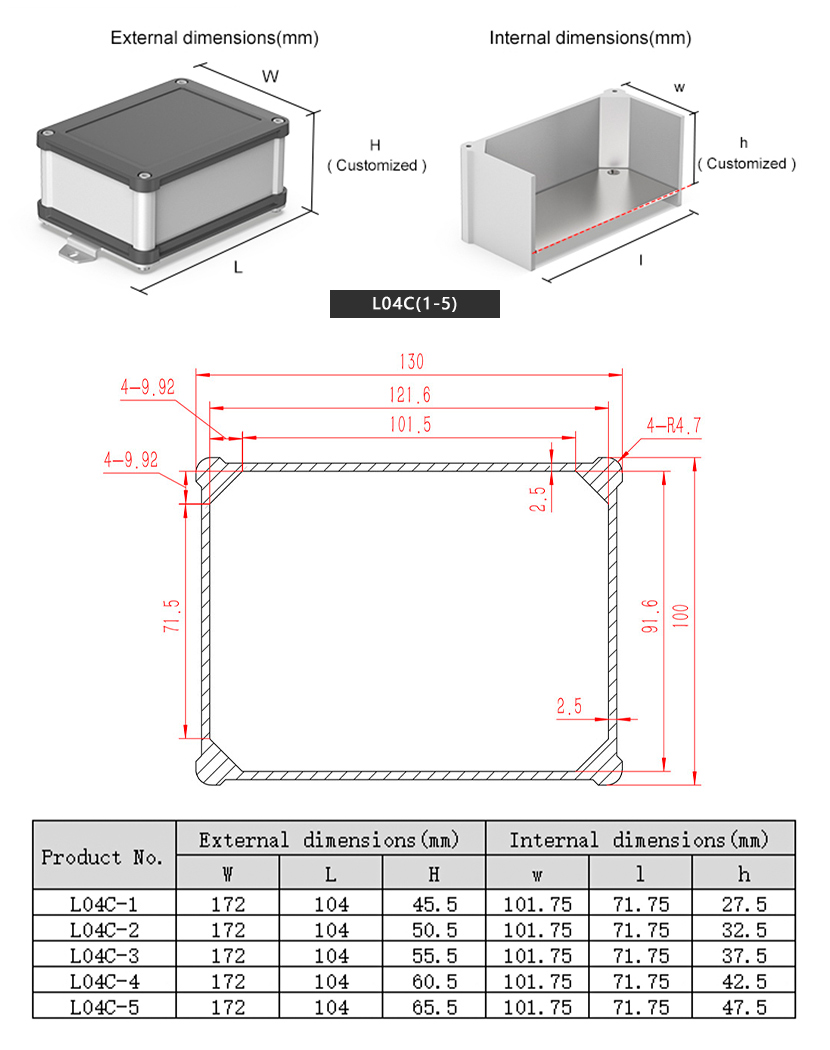 External dimensions(mm)

W

H
( Customized )

L

Internal dimensions(mm)

w

h
( Customized )

l

L04C(1-5)

130

121.6

101.5

4-9.92

4-9.92

4-R4.7

2.5

71.5

91.6

100

2.5

| Product No. | External dimensions(mm) | | | Internal dimensions(mm) | | |
|---|---|---|---|---|---|---|
| | W | L | H | w | l | h |
| L04C-1 | 172 | 104 | 45.5 | 101.75 | 71.75 | 27.5 |
| L04C-2 | 172 | 104 | 50.5 | 101.75 | 71.75 | 32.5 |
| L04C-3 | 172 | 104 | 55.5 | 101.75 | 71.75 | 37.5 |
| L04C-4 | 172 | 104 | 60.5 | 101.75 | 71.75 | 42.5 |
| L04C-5 | 172 | 104 | 65.5 | 101.75 | 71.75 | 47.5 |