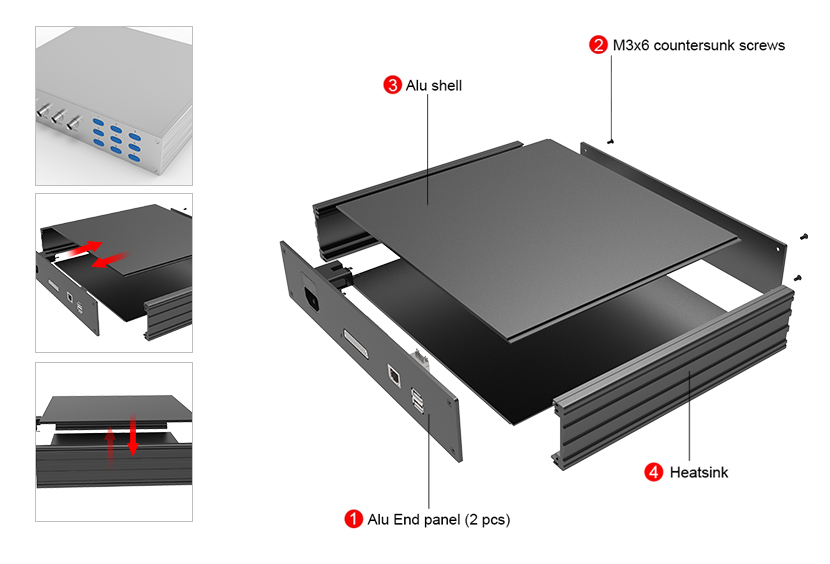 2 M3x6 countersunk screws

3 Alu shell

4 Heatsink

1 Alu End panel (2 pcs)