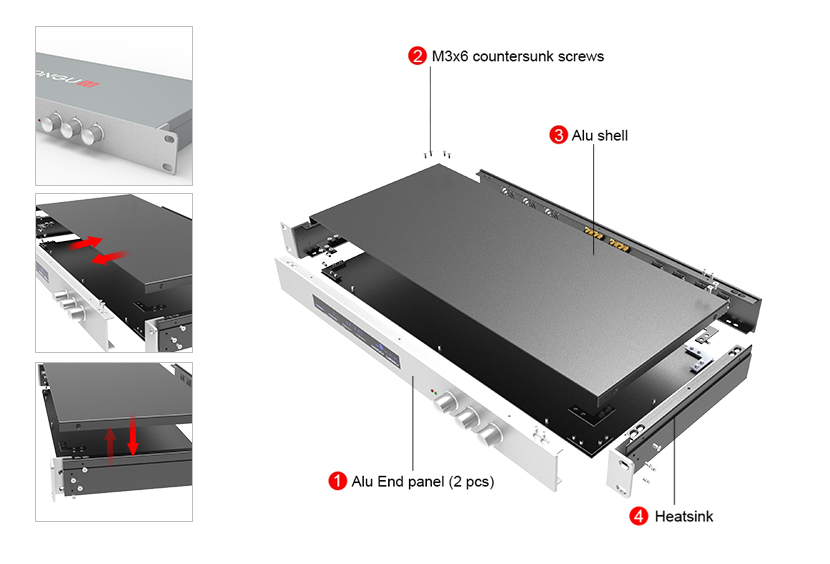 2 M3x6 countersunk screws

3 Alu shell

1 Alu End panel (2 pcs)

4 Heatsink