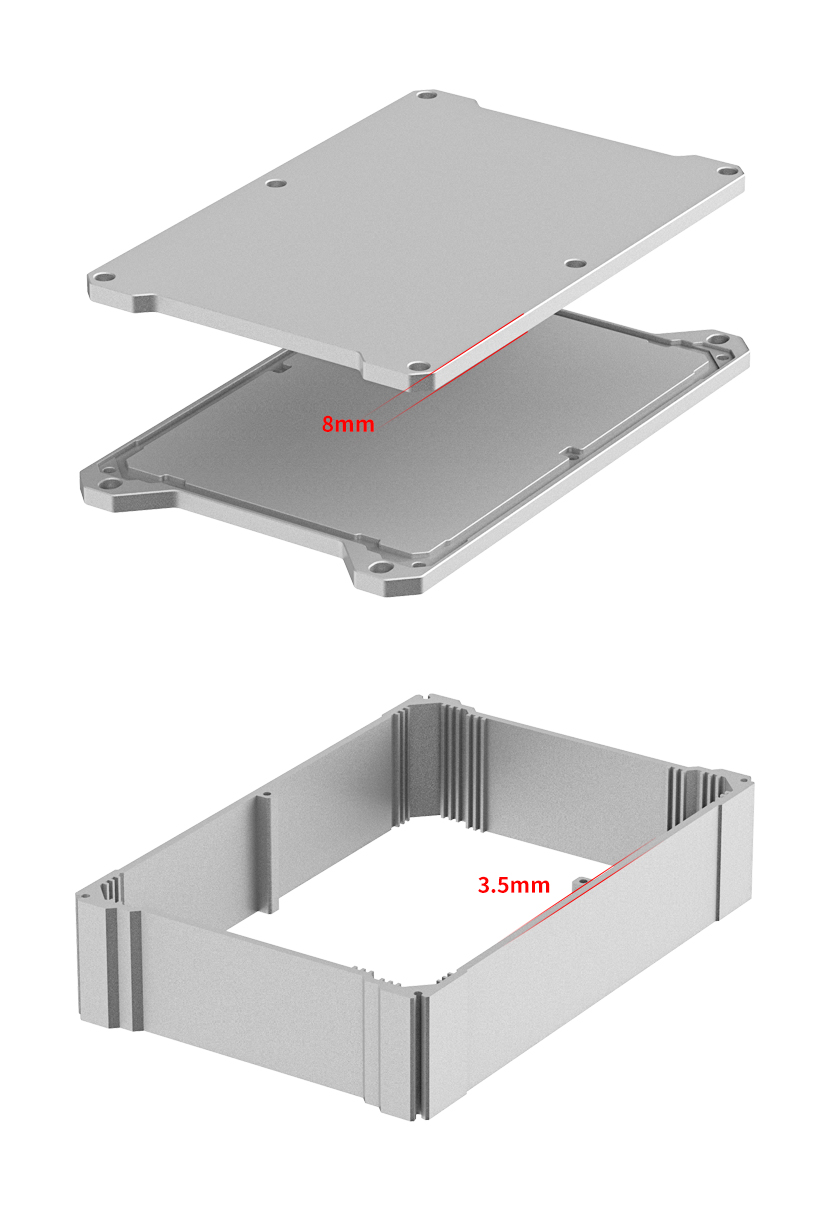 8mm

3.5mm